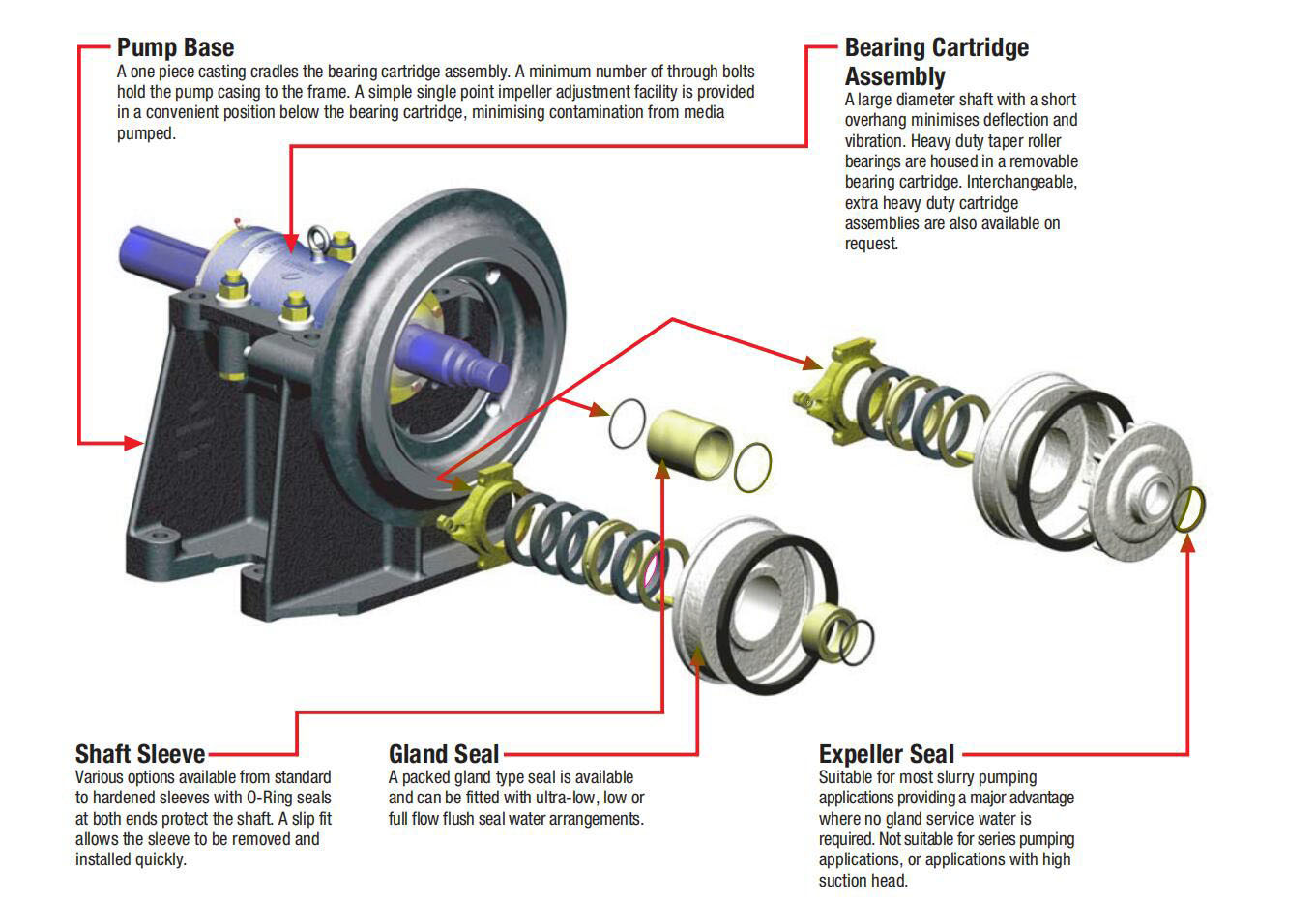 Pump Base
A one piece casting cradles the bearing cartridge assembly. A minimum number of through bolts hold the pump casing to the frame. A simple single point impeller adjustment facility is provided in a convenient position below the bearing cartridge, minimising contamination from media pumped.

Bearing Cartridge Assembly
A large diameter shaft with a short overhang minimises deflection and vibration. Heavy duty taper roller bearings are housed in a removable bearing cartridge. Interchangeable, extra heavy duty cartridge assemblies are also available on request.

Shaft Sleeve
Various options available from standard to hardened sleeves with O-Ring seals at both ends protect the shaft. A slip fit allows the sleeve to be removed and installed quickly.

Gland Seal
A packed gland type seal is available and can be fitted with ultra-low, low or full flow flush seal water arrangements.

Expeller Seal
Suitable for most slurry pumping applications providing a major advantage where no gland service water is required. Not suitable for series pumping applications, or applications with high suction head.